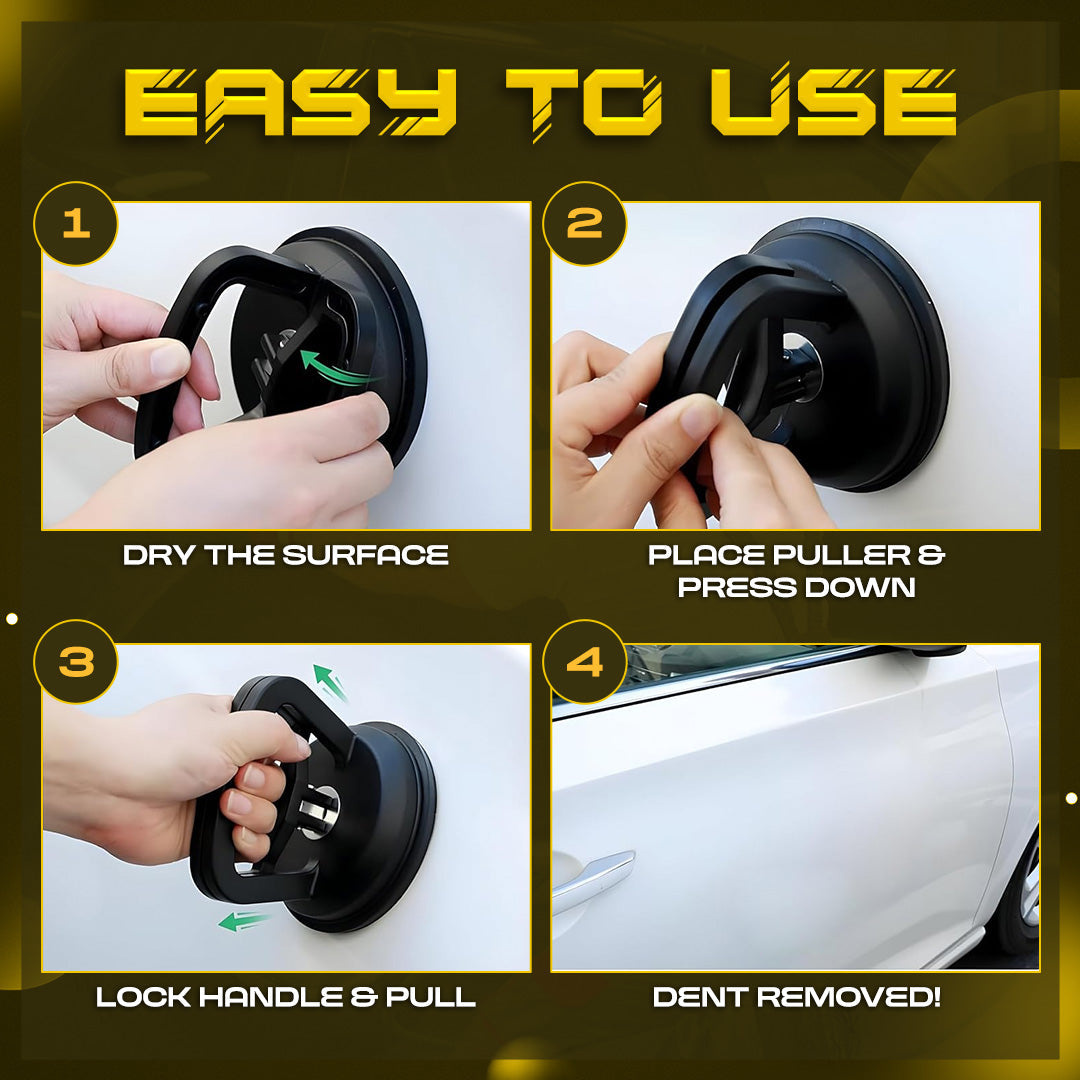 EASY TO USE

1

DRY THE SURFACE

2

PLACE PULLER & PRESS DOWN

3

LOCK HANDLE & PULL

4

DENT REMOVED!