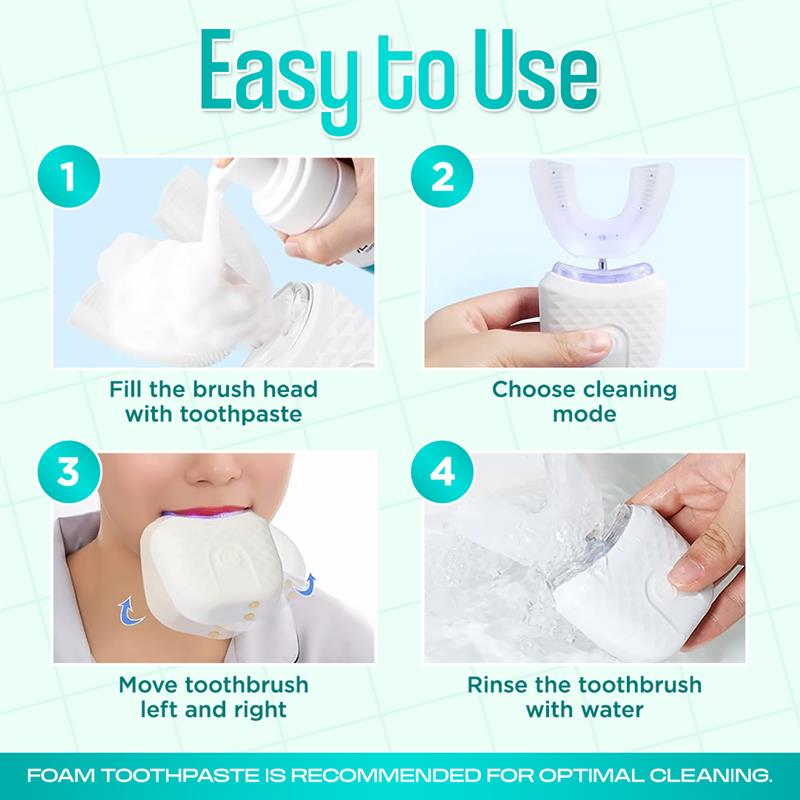 Easy to Use

1

Fill the brush head with toothpaste

2

Choose cleaning mode

3

Move toothbrush left and right

4

Rinse the toothbrush with water

FOAM TOOTHPASTE IS RECOMMENDED FOR OPTIMAL CLEANING.