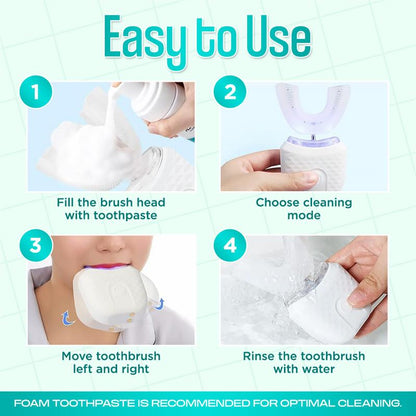 Easy to Use

1

Fill the brush head with toothpaste

2

Choose cleaning mode

3

Move toothbrush left and right

4

Rinse the toothbrush with water

FOAM TOOTHPASTE IS RECOMMENDED FOR OPTIMAL CLEANING.