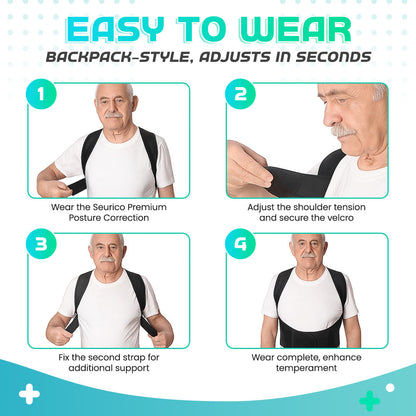 EASY TO WEAR
BACKPACK-STYLE, ADJUSTS IN SECONDS

1
Wear the Seurico Premium Posture Correction

2
Adjust the shoulder tension and secure the velcro

3
Fix the second strap for additional support

4
Wear complete, enhance temperament