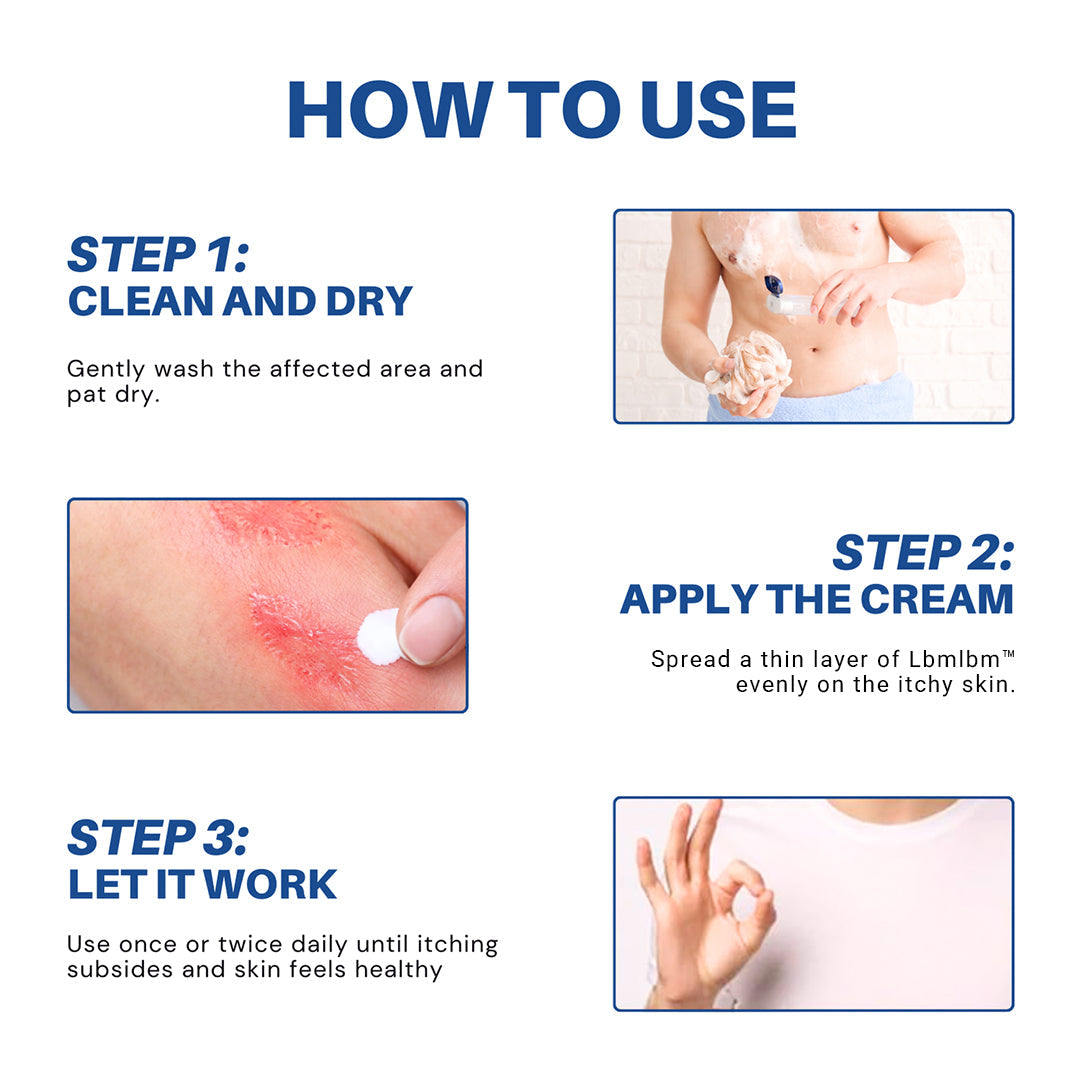 HOW TO USE

STEP 1:
CLEAN AND DRY

Gently wash the affected area and pat dry.

STEP 2:
APPLY THE CREAM

Spread a thin layer of Lbmlbm™ evenly on the itchy skin.

STEP 3:
LET IT WORK

Use once or twice daily until itching subsides and skin feels healthy