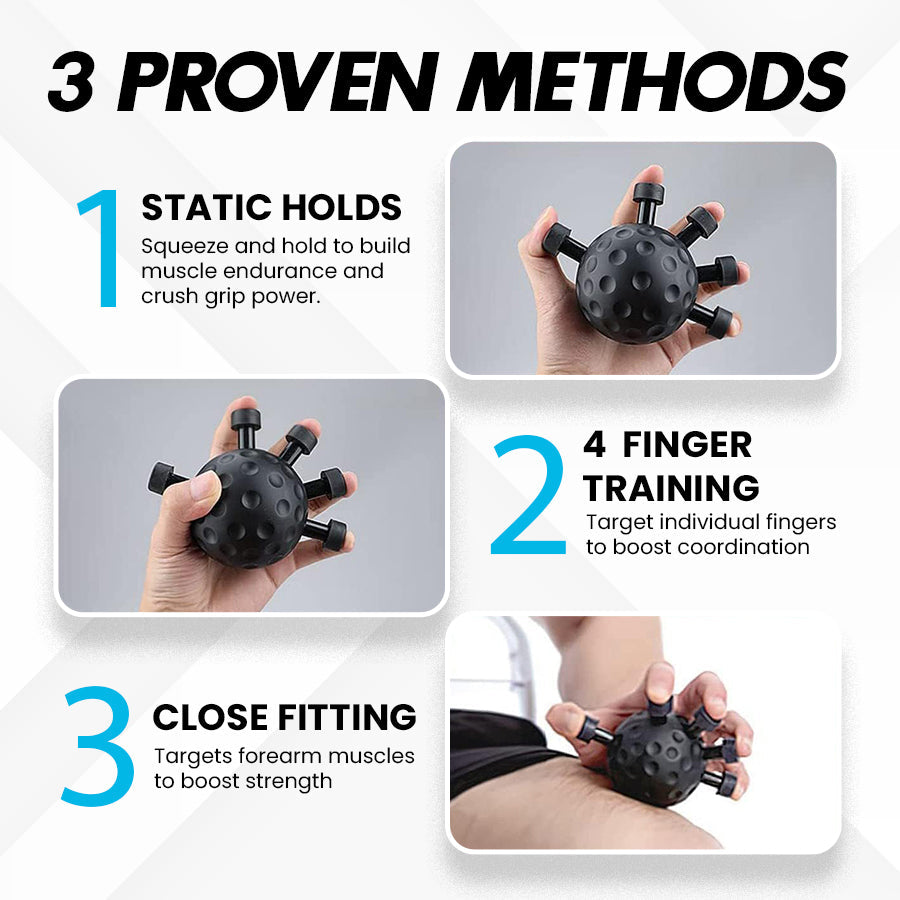 3 PROVEN METHODS

1 STATIC HOLDS
Squeeze and hold to build muscle endurance and crush grip power.

2 4 FINGER TRAINING
Target individual fingers to boost coordination

3 CLOSE FITTING
Targets forearm muscles to boost strength